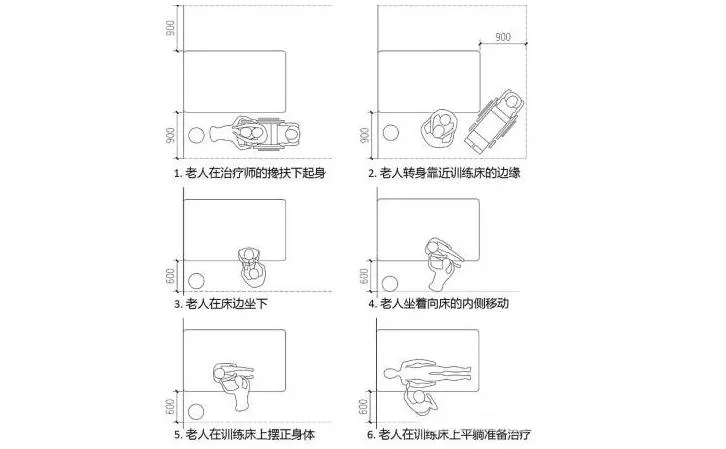 900

900

1. 老人在治疗师的搀扶下起身

900

900

2. 老人转身靠近训练床的边缘

600

3. 老人在床边坐下

600

4. 老人坐着向床的内侧移动

600

5. 老人在训练床上摆正身体

600

6. 老人在训练床上平躺准备治疗